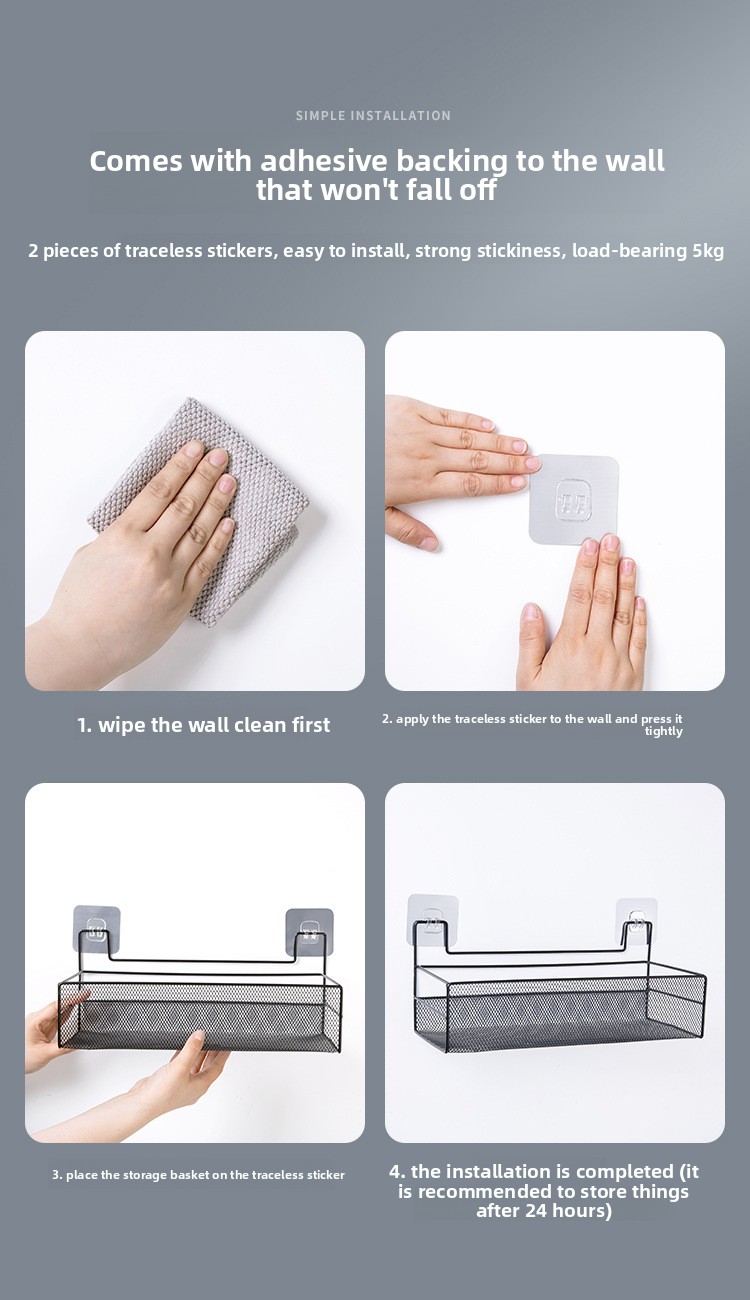 SIMPLE INSTALLATION

Comes with adhesive backing to the wall that won't fall off

2 pieces of traceless stickers, easy to install, strong stickiness, load-bearing 5kg

1. wipe the wall clean first

2. apply the traceless sticker to the wall and press it tightly

3. place the storage basket on the traceless sticker

4. the installation is completed (it is recommended to store things after 24 hours)