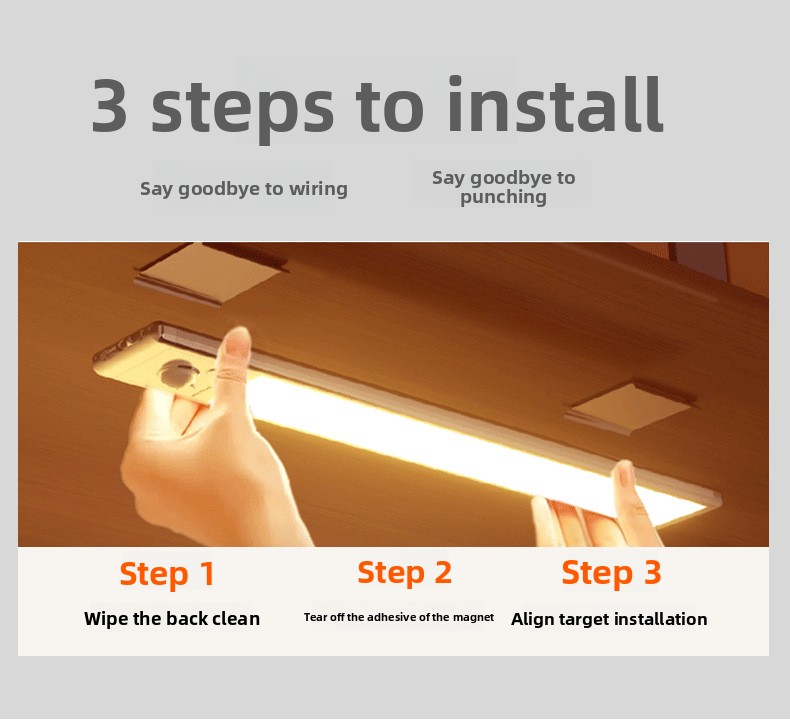 3 steps to install

Say goodbye to wiring

Say goodbye to punching

Step 1
Wipe the back clean

Step 2
Tear off the adhesive of the magnet

Step 3
Align target installation