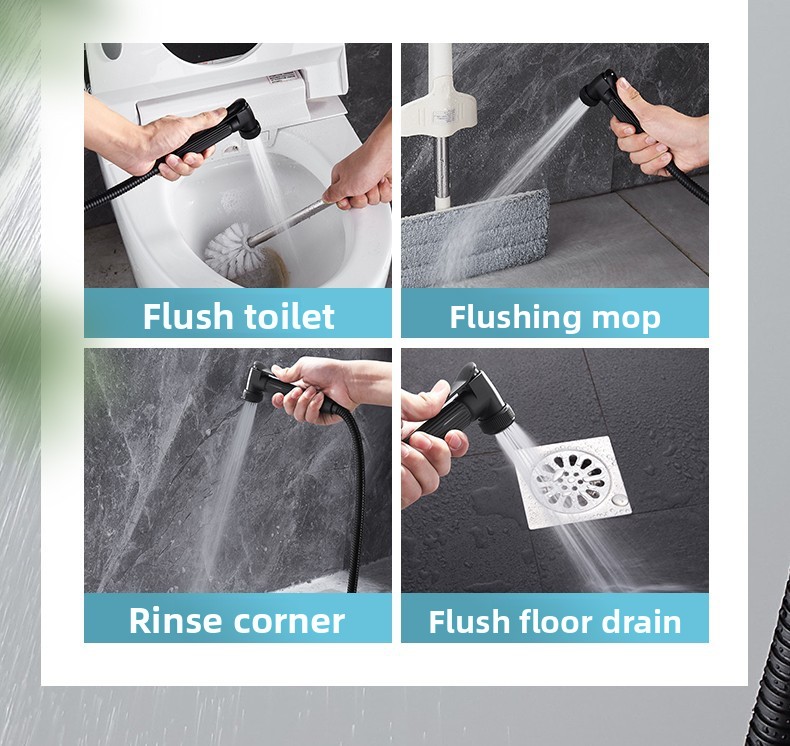 Flush toilet

Flushing mop

Rinse corner

Flush floor drain