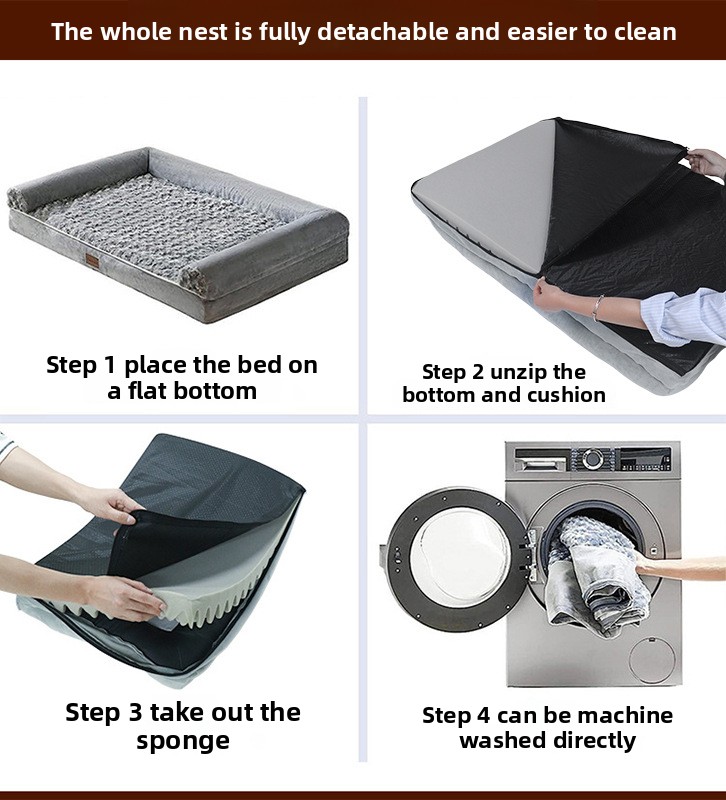 The whole nest is fully detachable and easier to clean

Step 1 place the bed on a flat bottom

Step 2 unzip the bottom and cushion

Step 3 take out the sponge

Step 4 can be machine washed directly