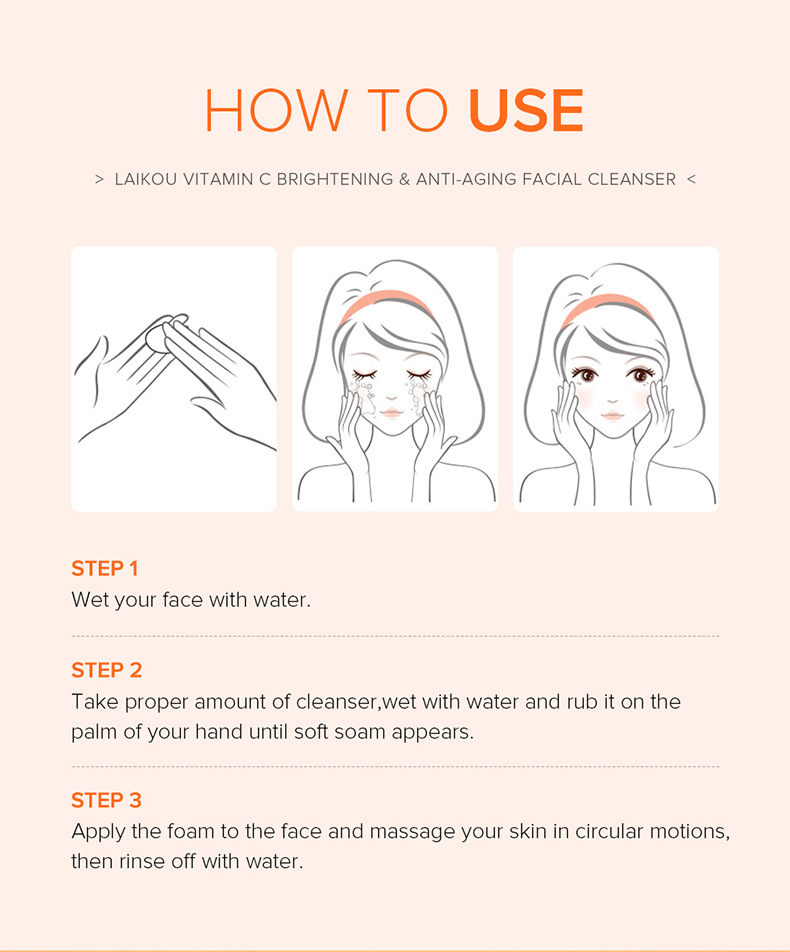 HOW TO USE

> LAIKOU VITAMIN C BRIGHTENING & ANTI-AGING FACIAL CLEANSER <

STEP 1
Wet your face with water.

STEP 2
Take proper amount of cleanser,wet with water and rub it on the palm of your hand until soft soam appears.

STEP 3
Apply the foam to the face and massage your skin in circular motions, then rinse off with water.