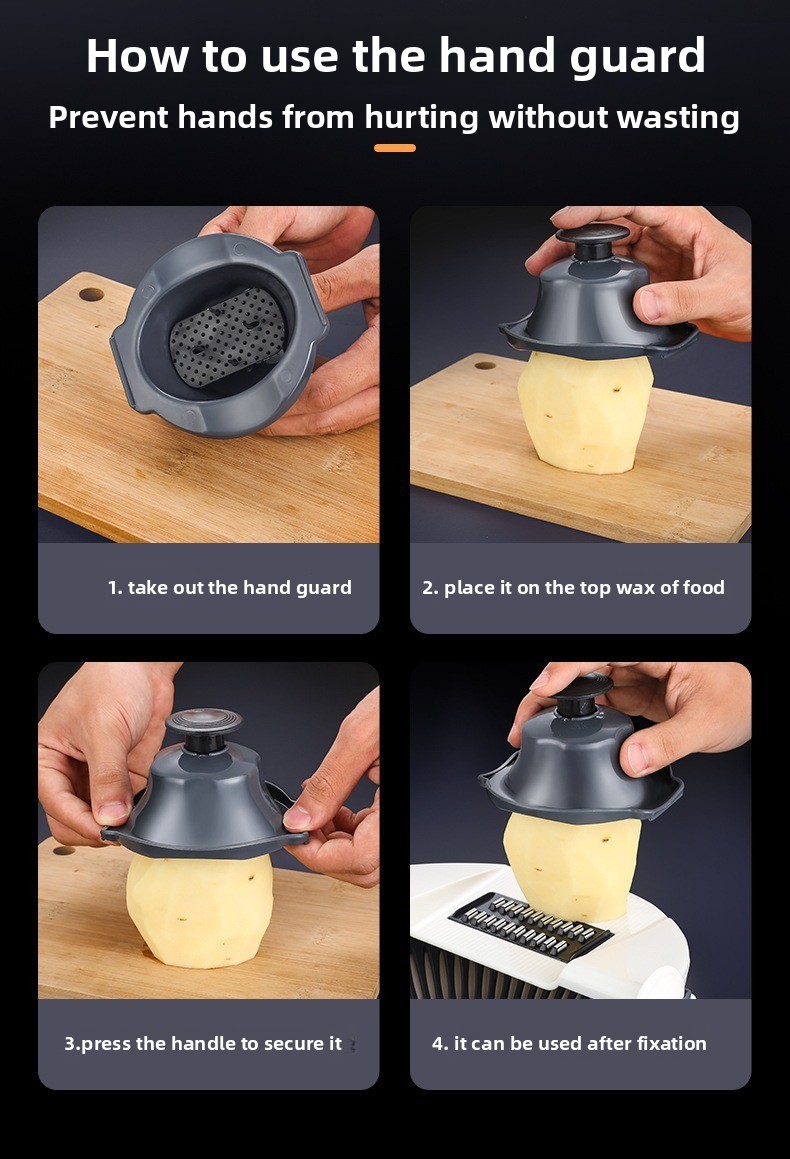 How to use the hand guard

Prevent hands from hurting without wasting

1. take out the hand guard

2. place it on the top wax of food

3.press the handle to secure it

4. it can be used after fixation