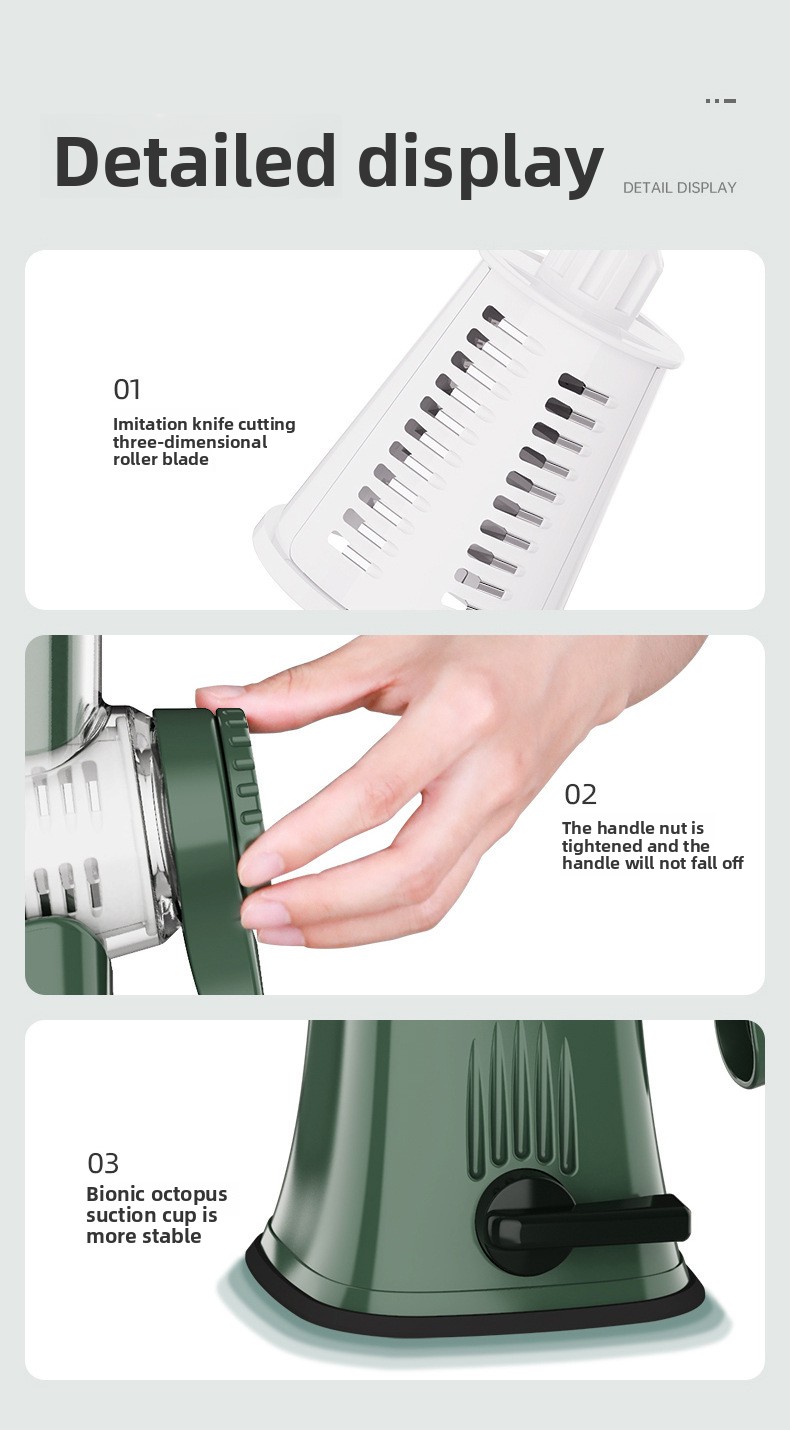 Detailed display

DETAIL DISPLAY

01

Imitation knife cutting three-dimensional roller blade

02

The handle nut is tightened and the handle will not fall off

03

Bionic octopus suction cup is more stable