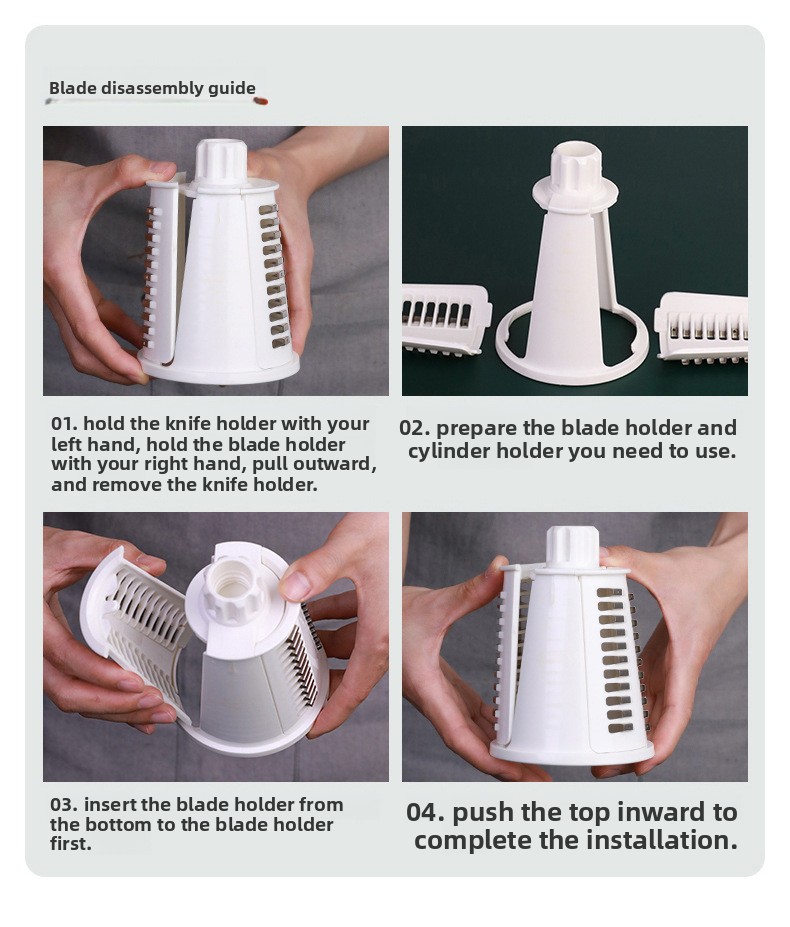 Blade disassembly guide

01. hold the knife holder with your left hand, hold the blade holder with your right hand, pull outward, and remove the knife holder.

02. prepare the blade holder and cylinder holder you need to use.

03. insert the blade holder from the bottom to the blade holder first.

04. push the top inward to complete the installation.