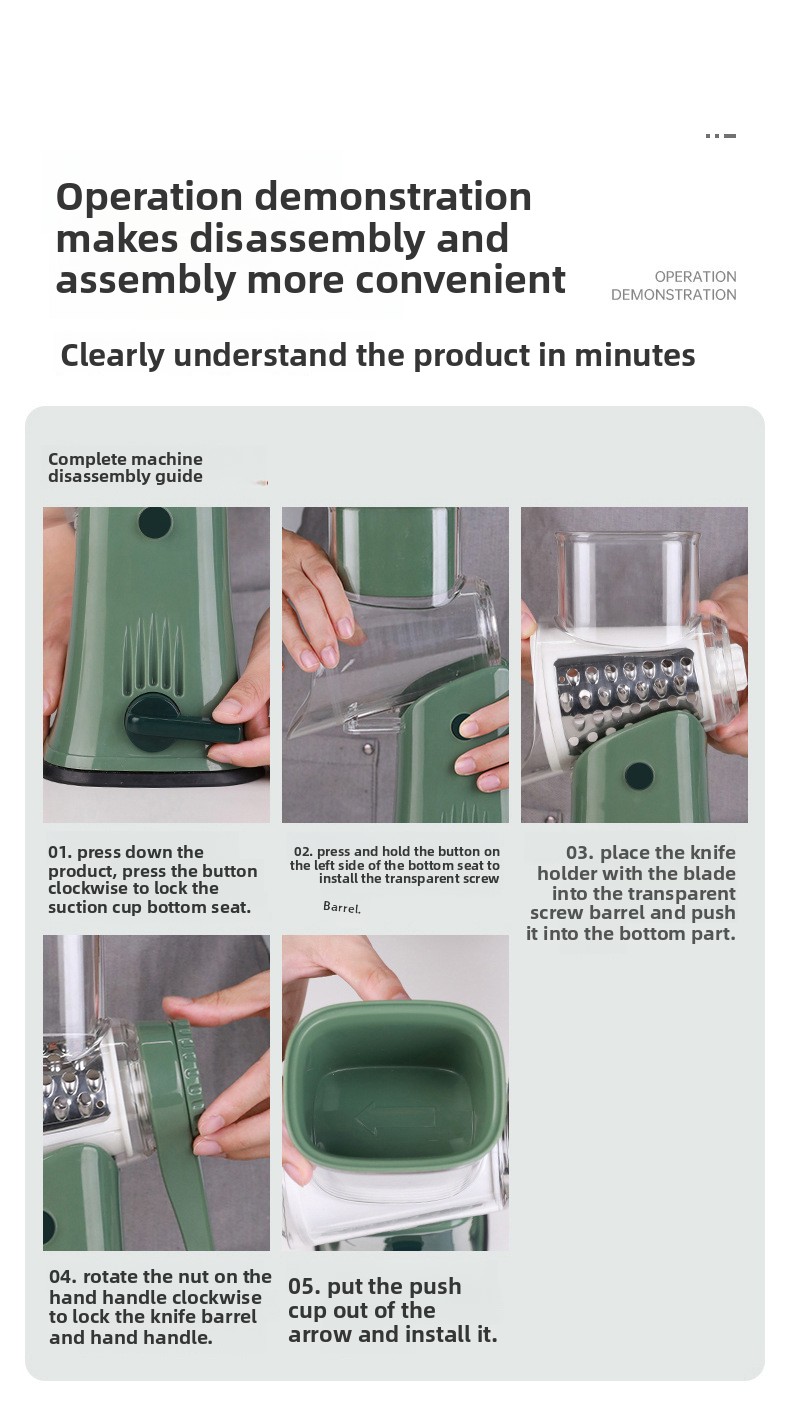 Operation demonstration makes disassembly and assembly more convenient

OPERATION DEMONSTRATION

Clearly understand the product in minutes

Complete machine disassembly guide

01. press down the product, press the button clockwise to lock the suction cup bottom seat.

02. press and hold the button on the left side of the bottom seat to install the transparent screw Barrel.

03. place the knife holder with the blade into the transparent screw barrel and push it into the bottom part.

04. rotate the nut on the hand handle clockwise to lock the knife barrel and hand handle.

05. put the push cup out of the arrow and install it.