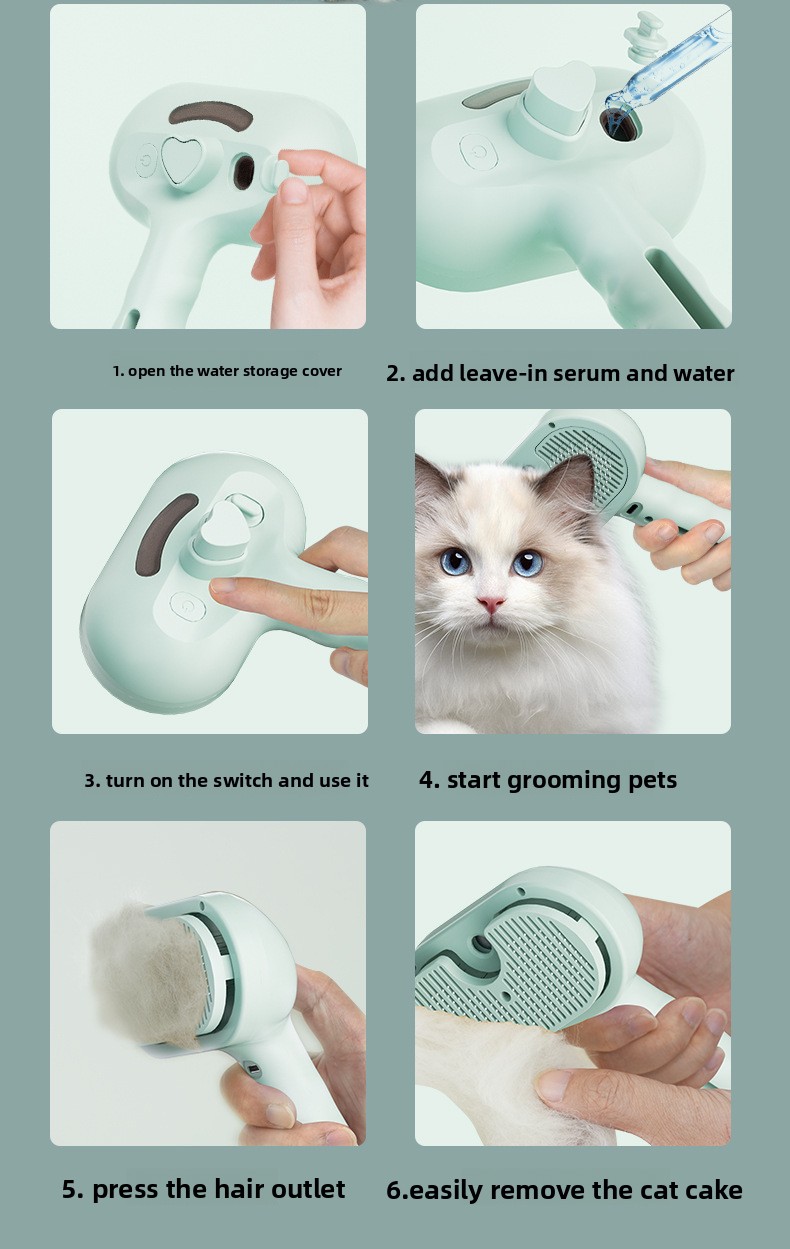 1. open the water storage cover

2. add leave-in serum and water

3. turn on the switch and use it

4. start grooming pets

5. press the hair outlet

6.easily remove the cat cake