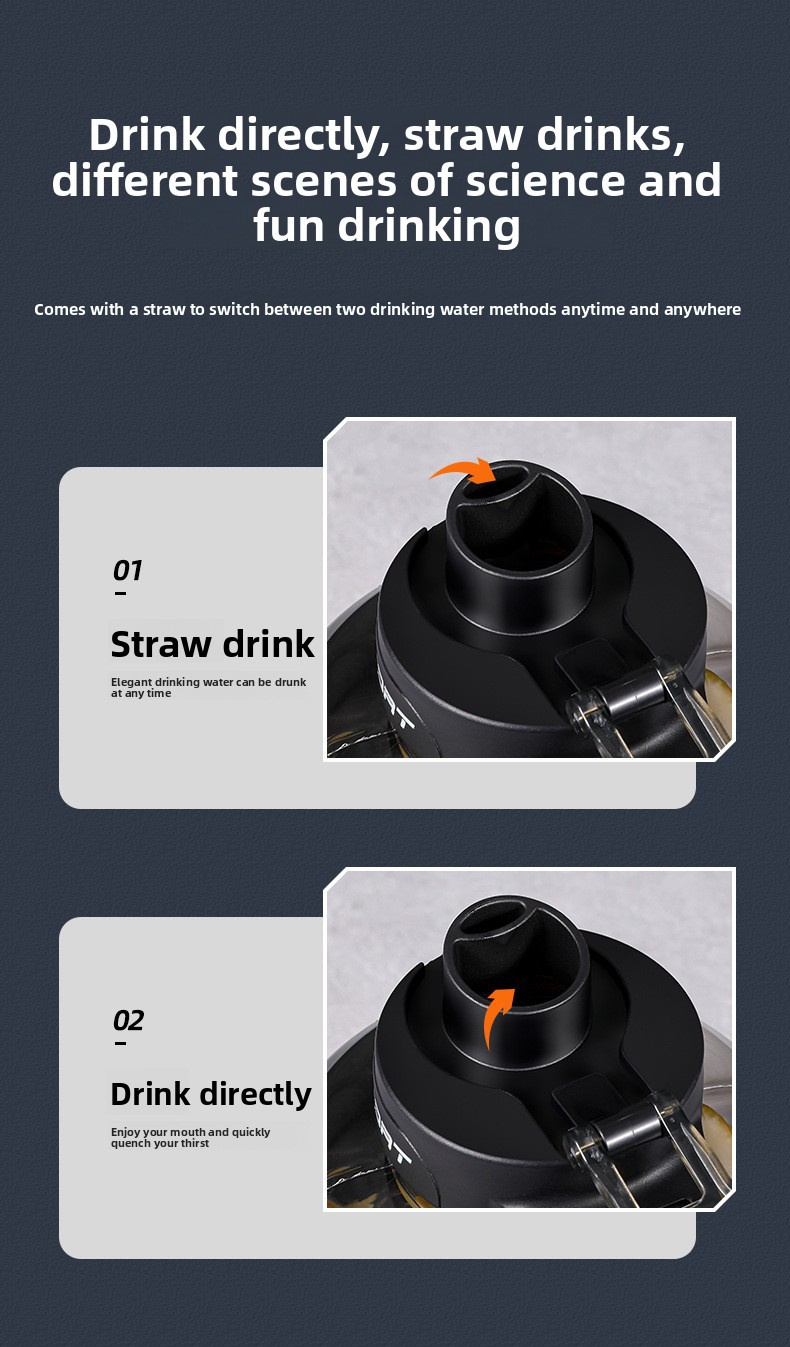 Drink directly, straw drinks, different scenes of science and fun drinking

Comes with a straw to switch between two drinking water methods anytime and anywhere

01

Straw drink

Elegant drinking water can be drunk at any time

02

Drink directly

Enjoy your mouth and quickly quench your thirst