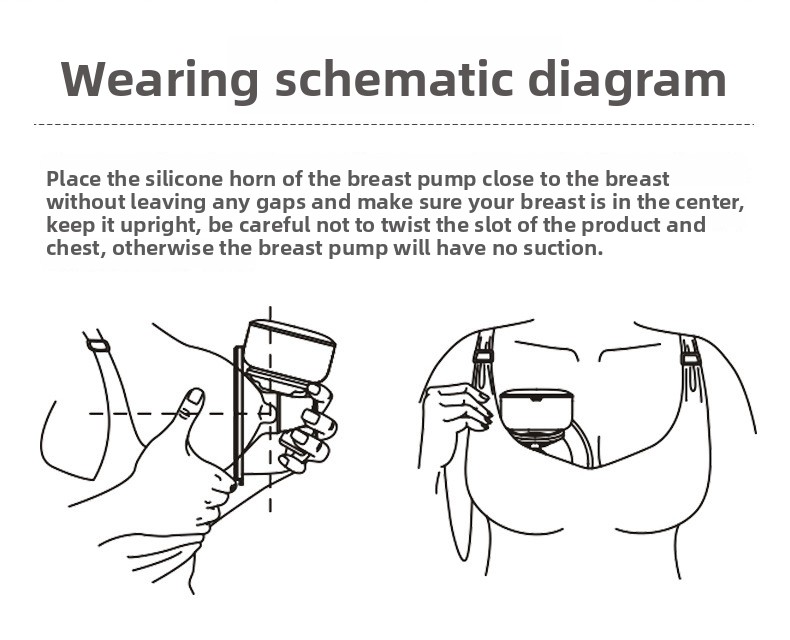 Wearing schematic diagram

Place the silicone horn of the breast pump close to the breast without leaving any gaps and make sure your breast is in the center, keep it upright, be careful not to twist the slot of the product and chest, otherwise the breast pump will have no suction.