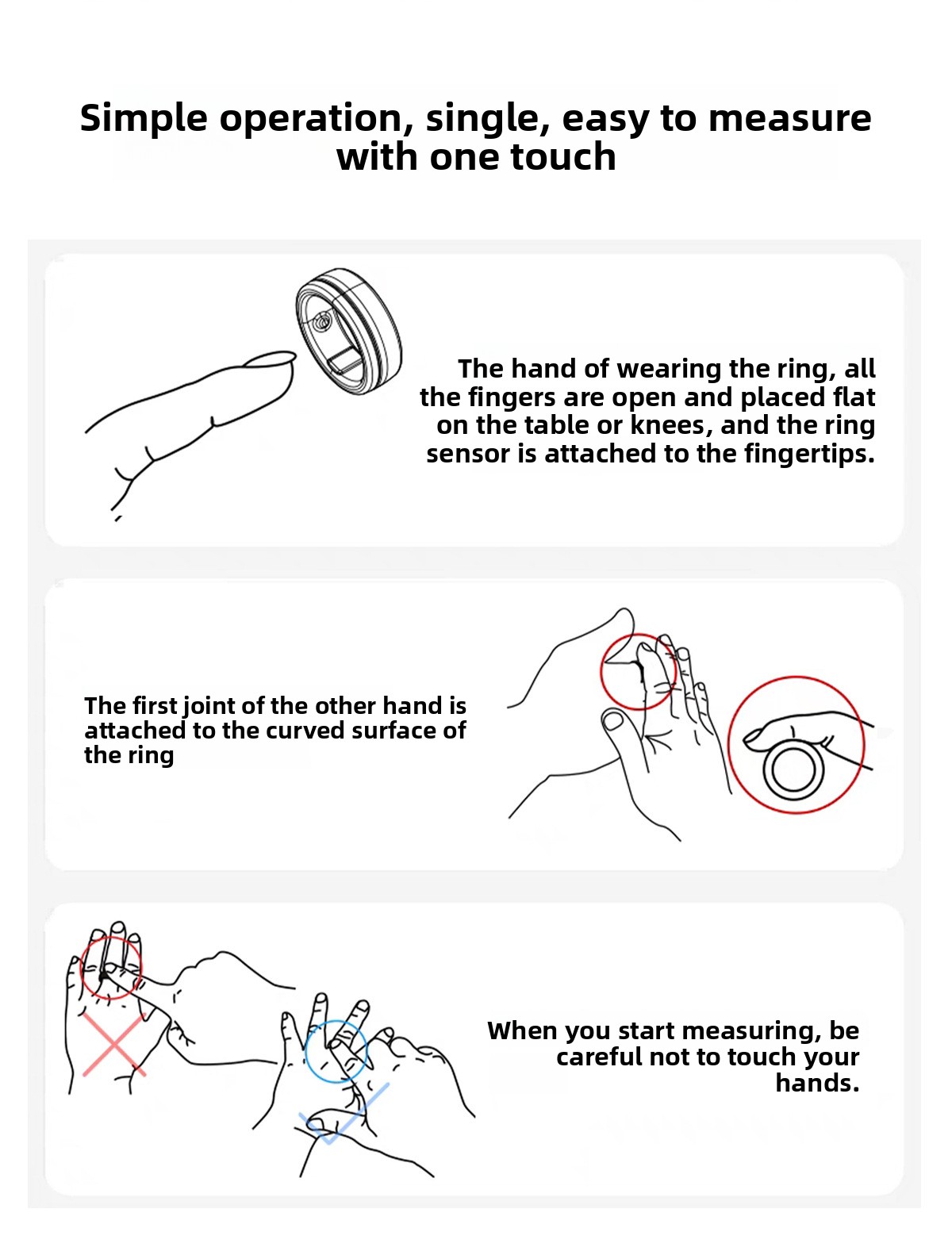 Simple operation, single, easy to measure with one touch

The hand of wearing the ring, all the fingers are open and placed flat on the table or knees, and the ring sensor is attached to the fingertips.

The first joint of the other hand is attached to the curved surface of the ring

When you start measuring, be careful not to touch your hands.