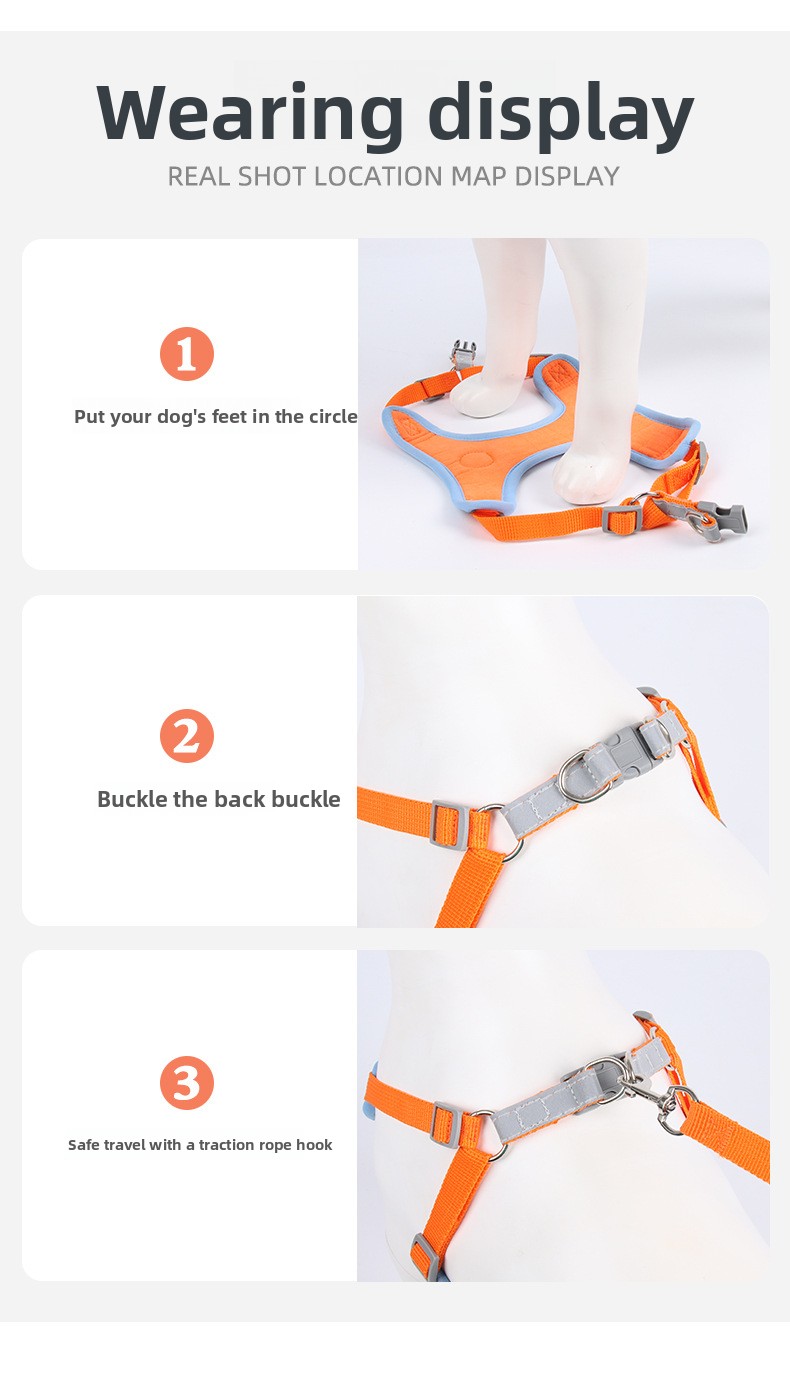 Wearing display
REAL SHOT LOCATION MAP DISPLAY

1
Put your dog's feet in the circle

2
Buckle the back buckle

3
Safe travel with a traction rope hook