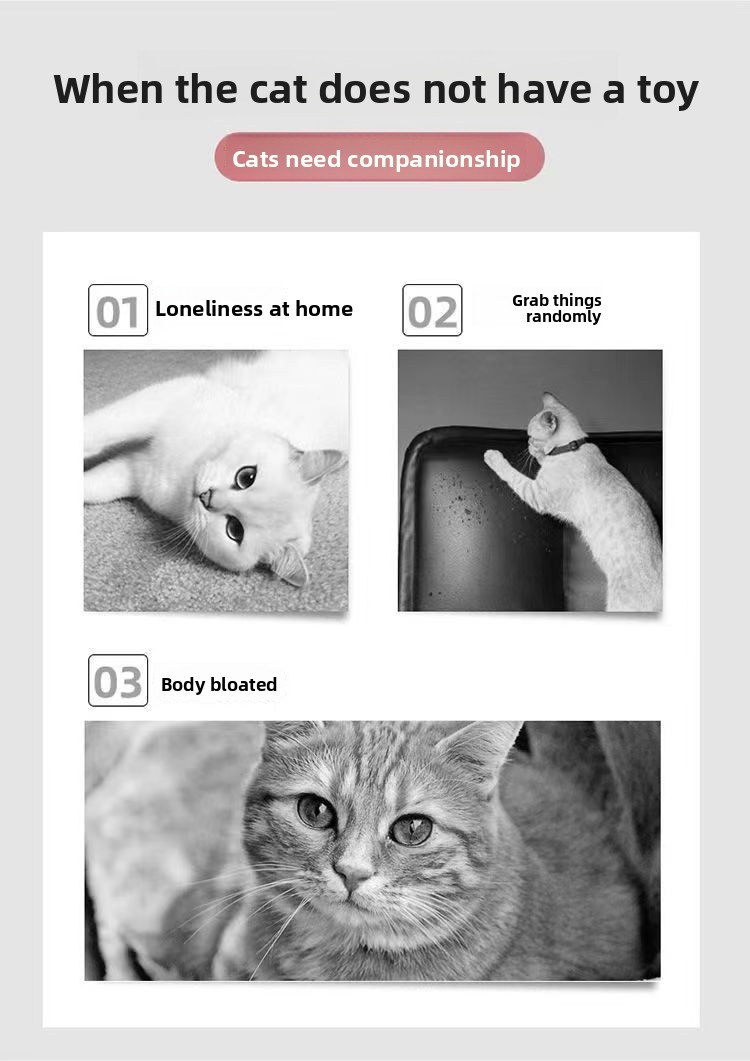 When the cat does not have a toy

Cats need companionship

01 Loneliness at home

02 Grab things randomly

03 Body bloated