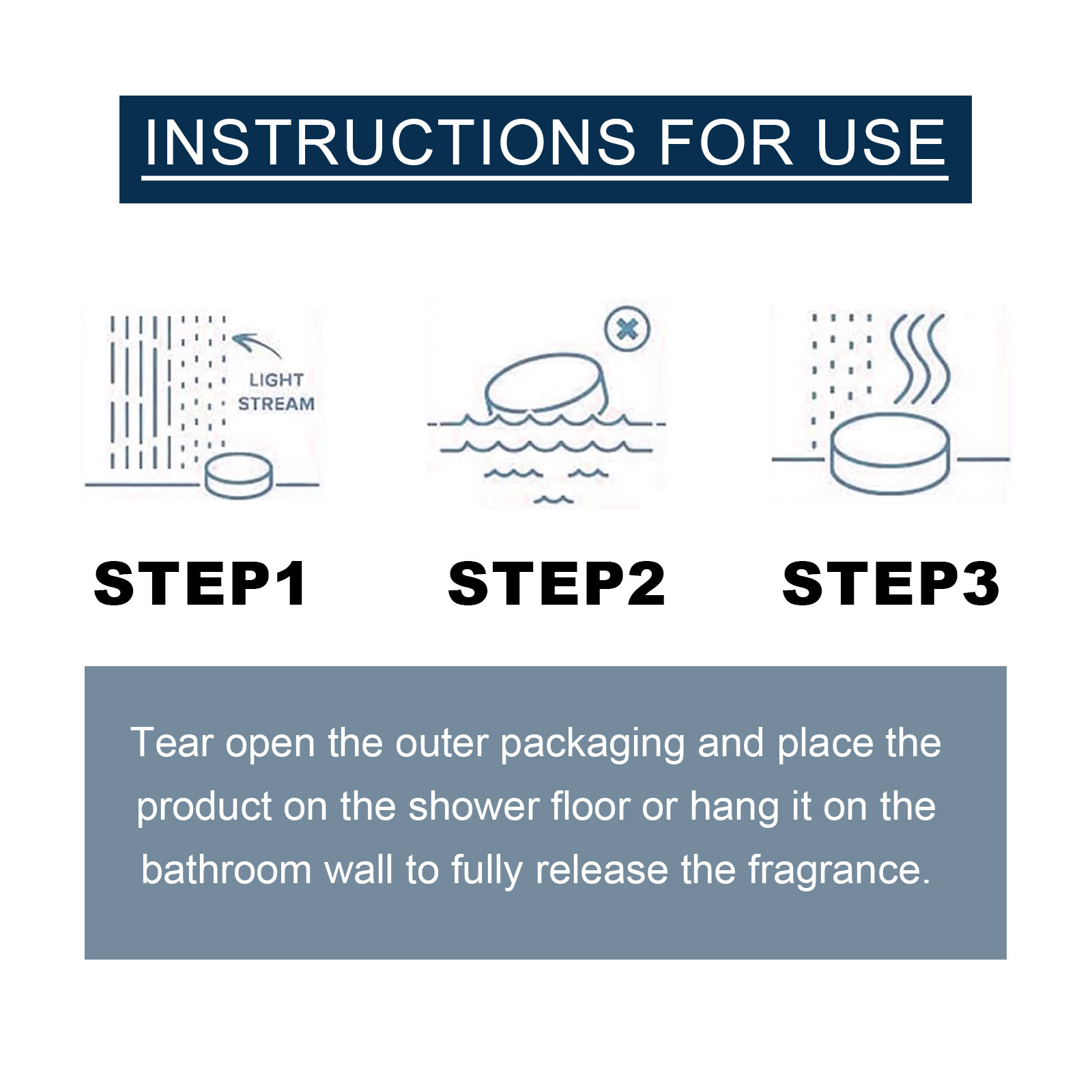 INSTRUCTIONS FOR USE

LIGHT STREAM

STEP1

STEP2

STEP3

Tear open the outer packaging and place the product on the shower floor or hang it on the bathroom wall to fully release the fragrance.