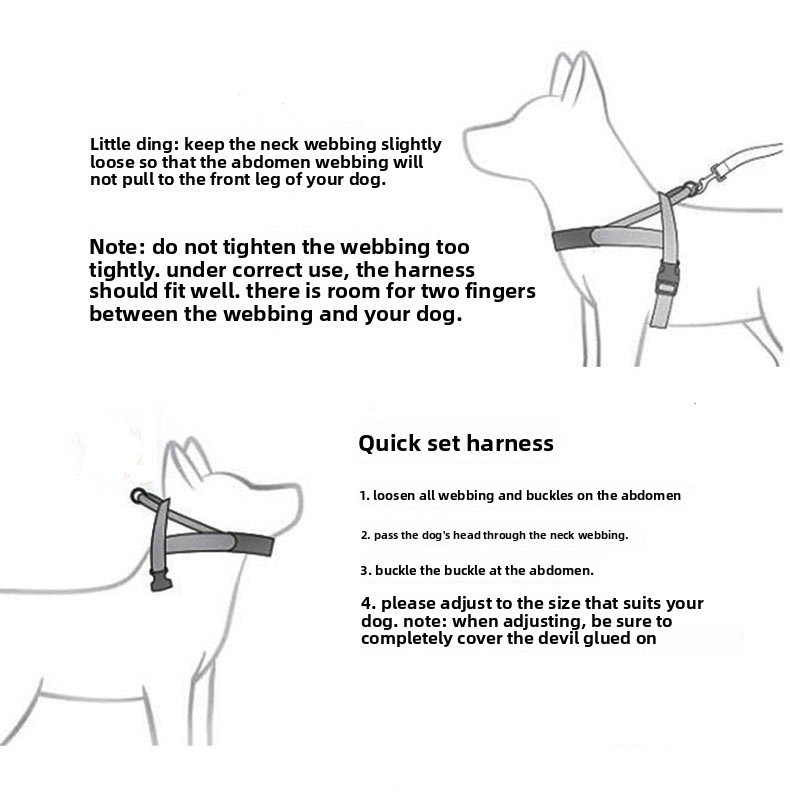 Little ding: keep the neck webbing slightly loose so that the abdomen webbing will not pull to the front leg of your dog.

Note: do not tighten the webbing too tightly. under correct use, the harness should fit well. there is room for two fingers between the webbing and your dog.

Quick set harness

1. loosen all webbing and buckles on the abdomen

2. pass the dog's head through the neck webbing.

3. buckle the buckle at the abdomen.

4. please adjust to the size that suits your dog. note: when adjusting, be sure to completely cover the devil glued on