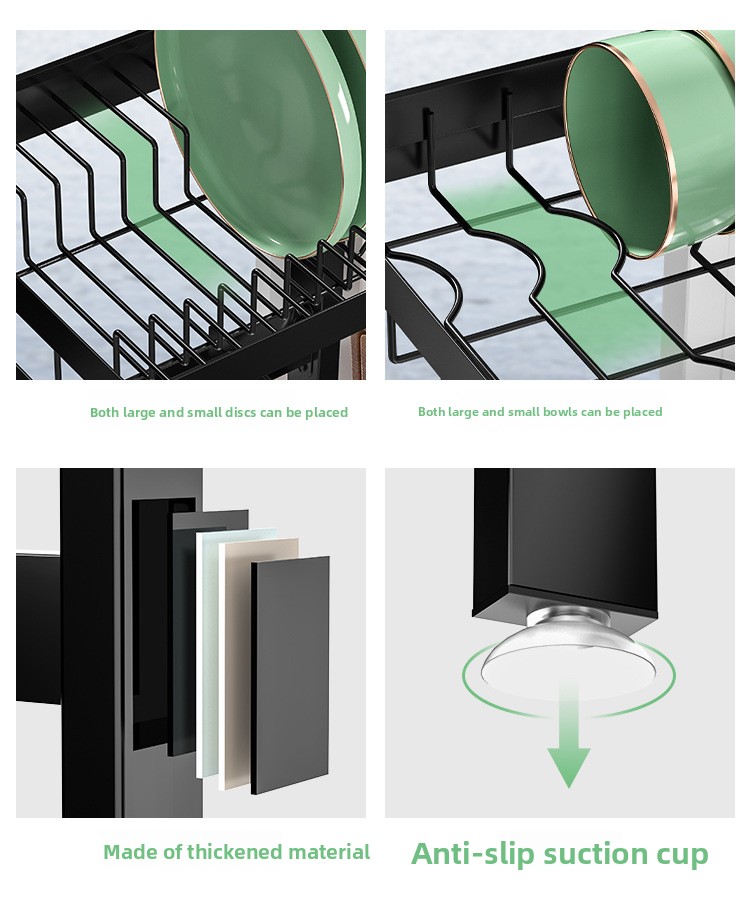 Both large and small discs can be placed

Both large and small bowls can be placed

Made of thickened material

Anti-slip suction cup