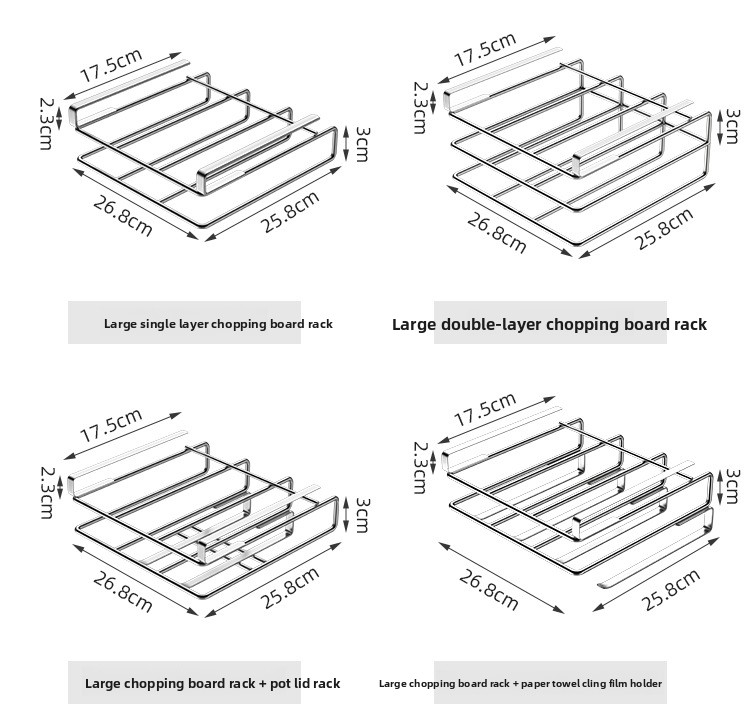 17.5cm
2.3cm
3cm
26.8cm
25.8cm

Large single layer chopping board rack

17.5cm
2.3cm
3cm
26.8cm
25.8cm

Large double-layer chopping board rack

17.5cm
2.3cm
3cm
26.8cm
25.8cm

Large chopping board rack + pot lid rack

17.5cm
2.3cm
3cm
26.8cm
25.8cm

Large chopping board rack + paper towel cling film holder