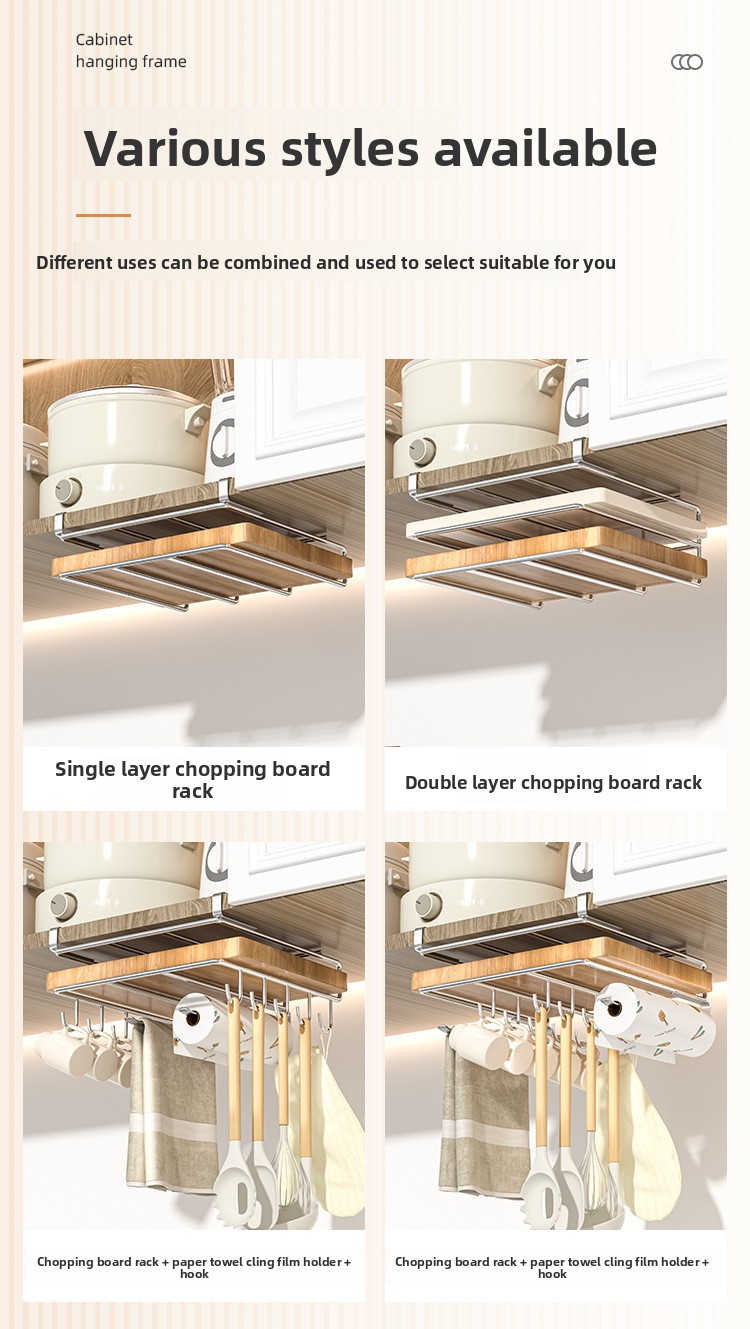 Cabinet hanging frame

Various styles available

Different uses can be combined and used to select suitable for you

Single layer chopping board rack

Double layer chopping board rack

Chopping board rack + paper towel cling film holder + hook

Chopping board rack + paper towel cling film holder + hook