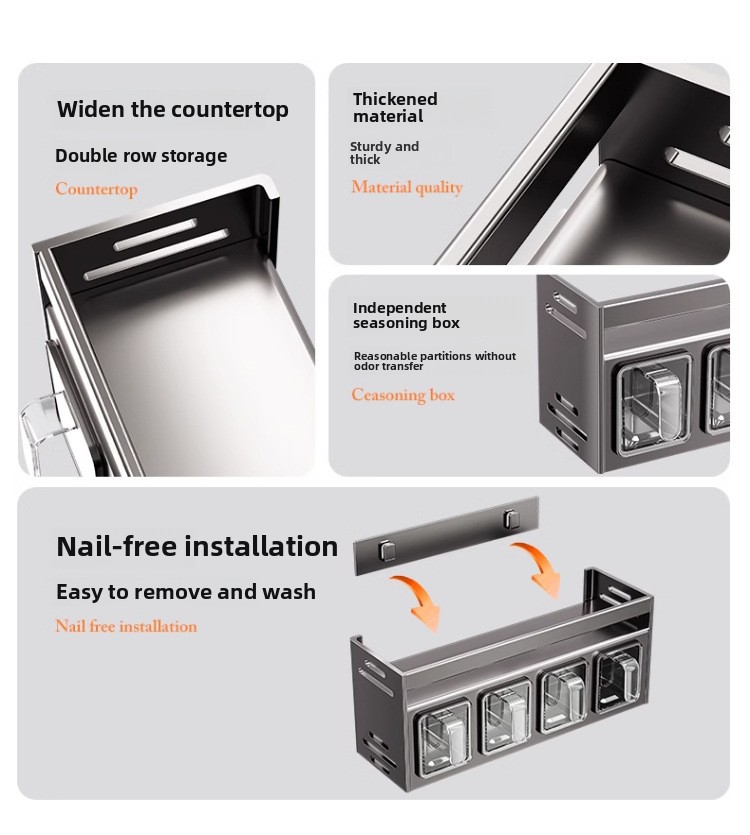 Widen the countertop

Double row storage

Countertop

Thickened material

Sturdy and thick

Material quality

Independent seasoning box

Reasonable partitions without odor transfer

Ceasoning box

Nail-free installation

Easy to remove and wash

Nail free installation