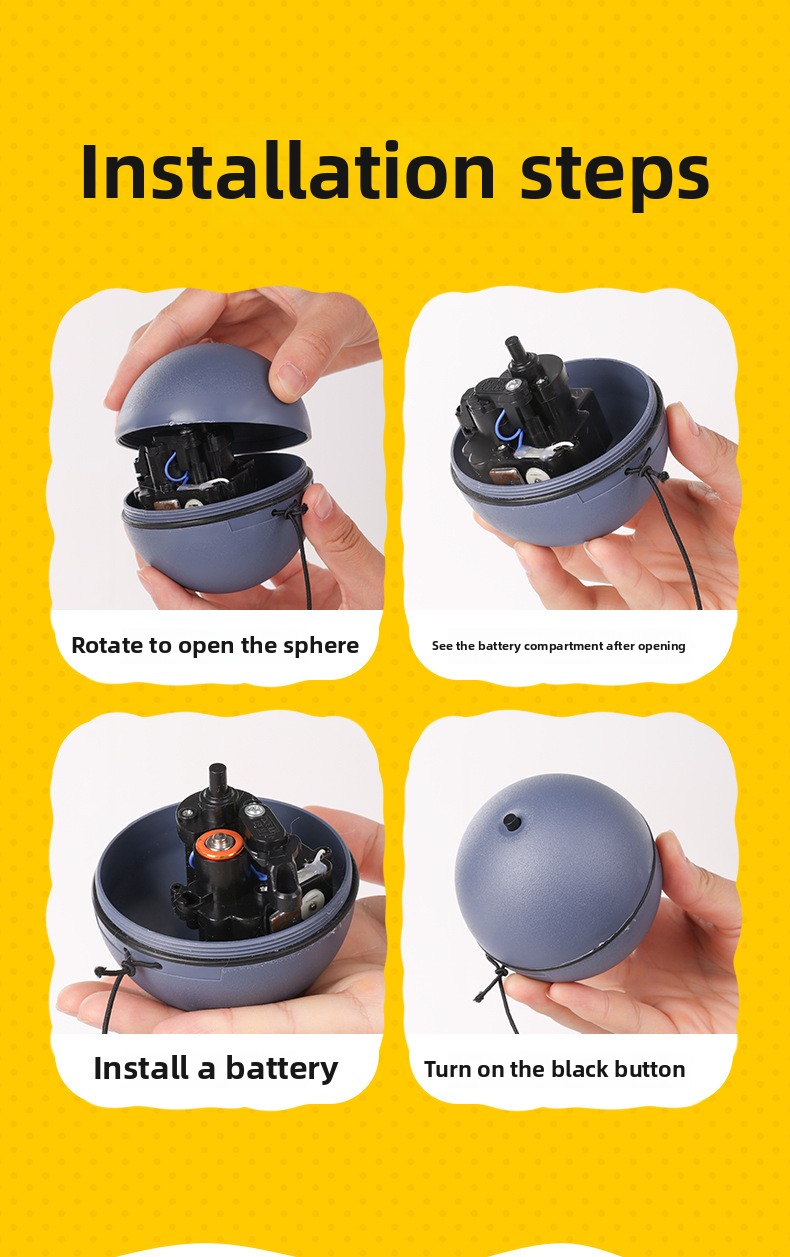 Installation steps

Rotate to open the sphere

See the battery compartment after opening

Install a battery

Turn on the black button