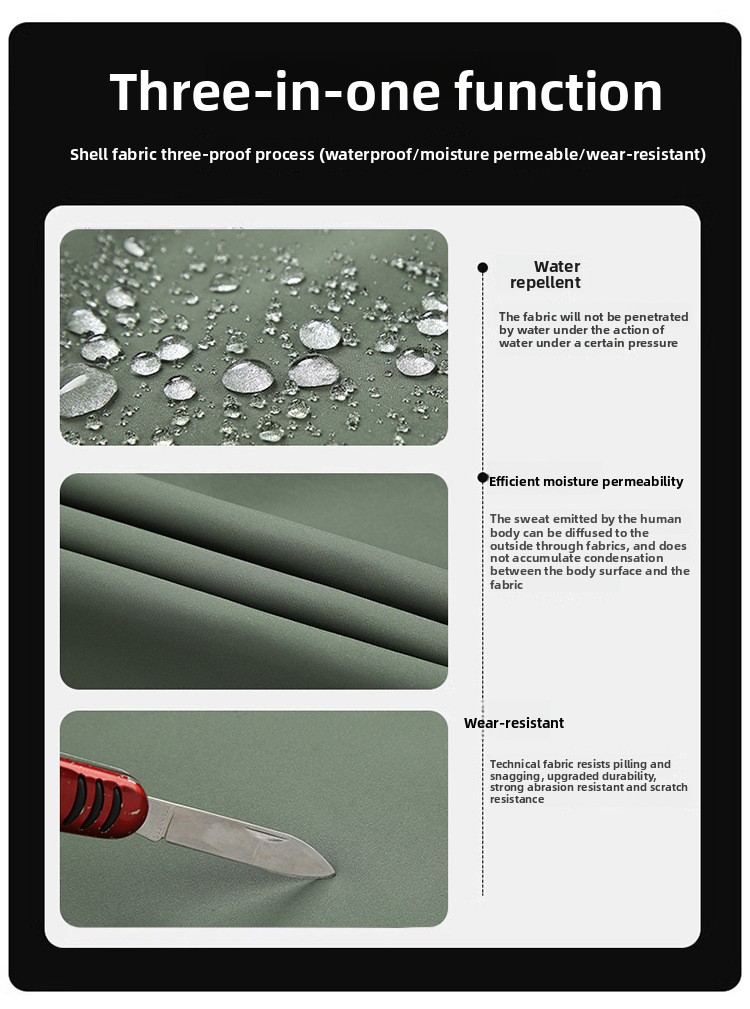 Three-in-one function

Shell fabric three-proof process (waterproof/moisture permeable/wear-resistant)

Water repellent

The fabric will not be penetrated by water under the action of water under a certain pressure

Efficient moisture permeability

The sweat emitted by the human body can be diffused to the outside through fabrics, and does not accumulate condensation between the body surface and the fabric

Wear-resistant

Technical fabric resists pilling and snagging, upgraded durability, strong abrasion resistant and scratch resistance