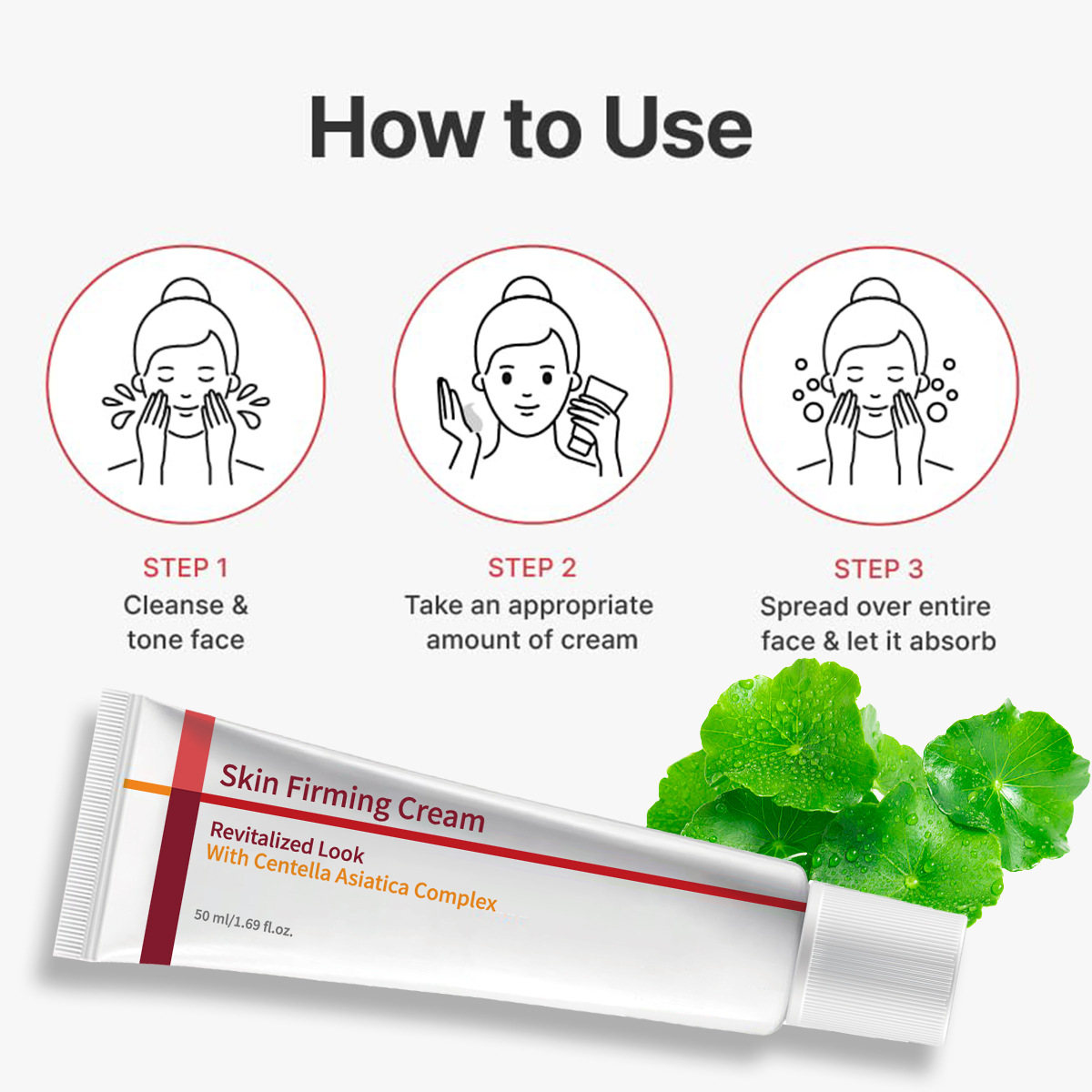 How to Use

STEP 1
Cleanse & tone face

STEP 2
Take an appropriate amount of cream

STEP 3
Spread over entire face & let it absorb

Skin Firming Cream
Revitalized Look
With Centella Asiatica Complex
50 ml/1.69 fl.oz.