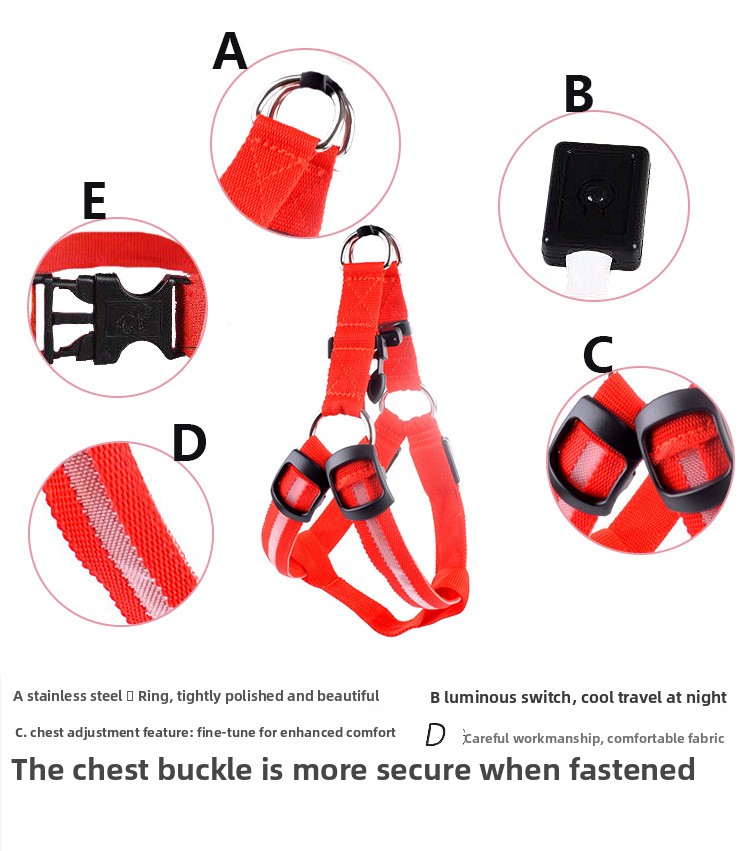 A

B

E

C

D

A stainless steel ▯ Ring, tightly polished and beautiful

B luminous switch, cool travel at night

C. chest adjustment feature: fine-tune for enhanced comfort

D Careful workmanship, comfortable fabric

The chest buckle is more secure when fastened