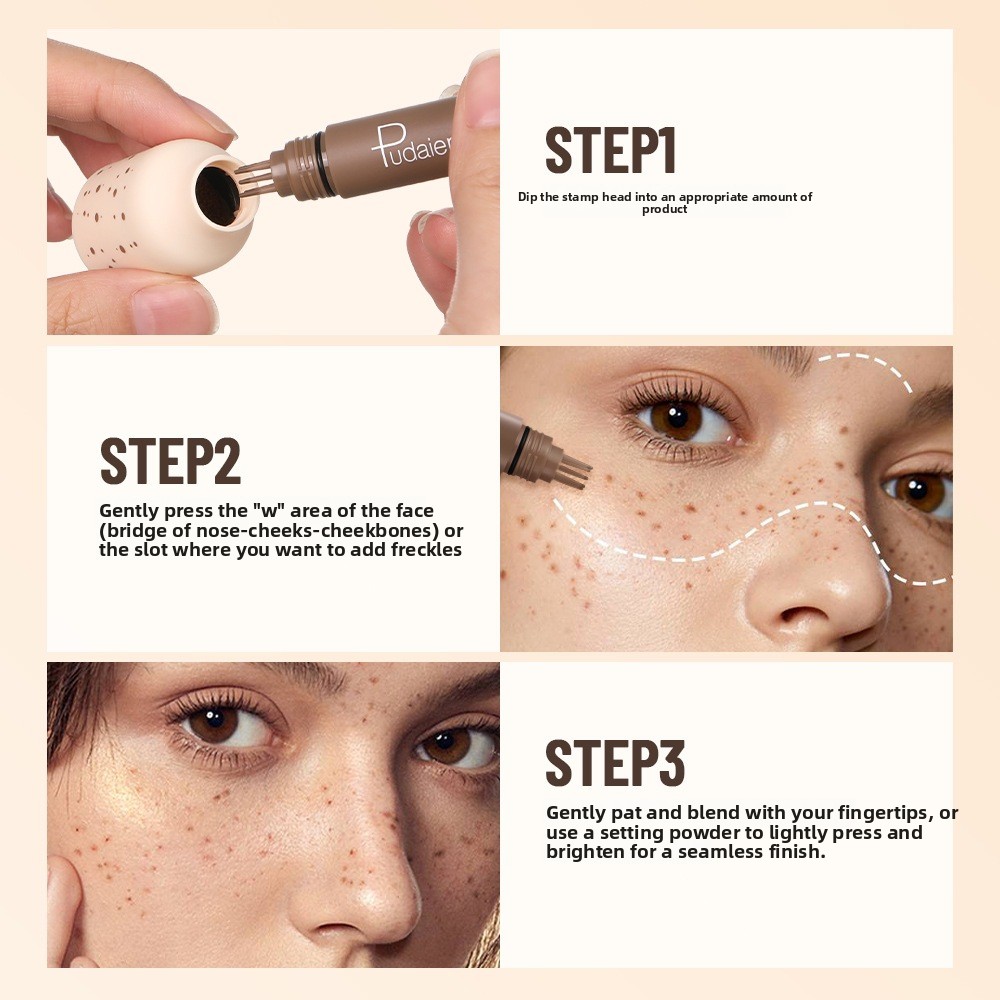 Pudaier

STEP1

Dip the stamp head into an appropriate amount of product

STEP2

Gently press the "w" area of the face (bridge of nose-cheeks-cheekbones) or the slot where you want to add freckles

STEP3

Gently pat and blend with your fingertips, or use a setting powder to lightly press and brighten for a seamless finish.