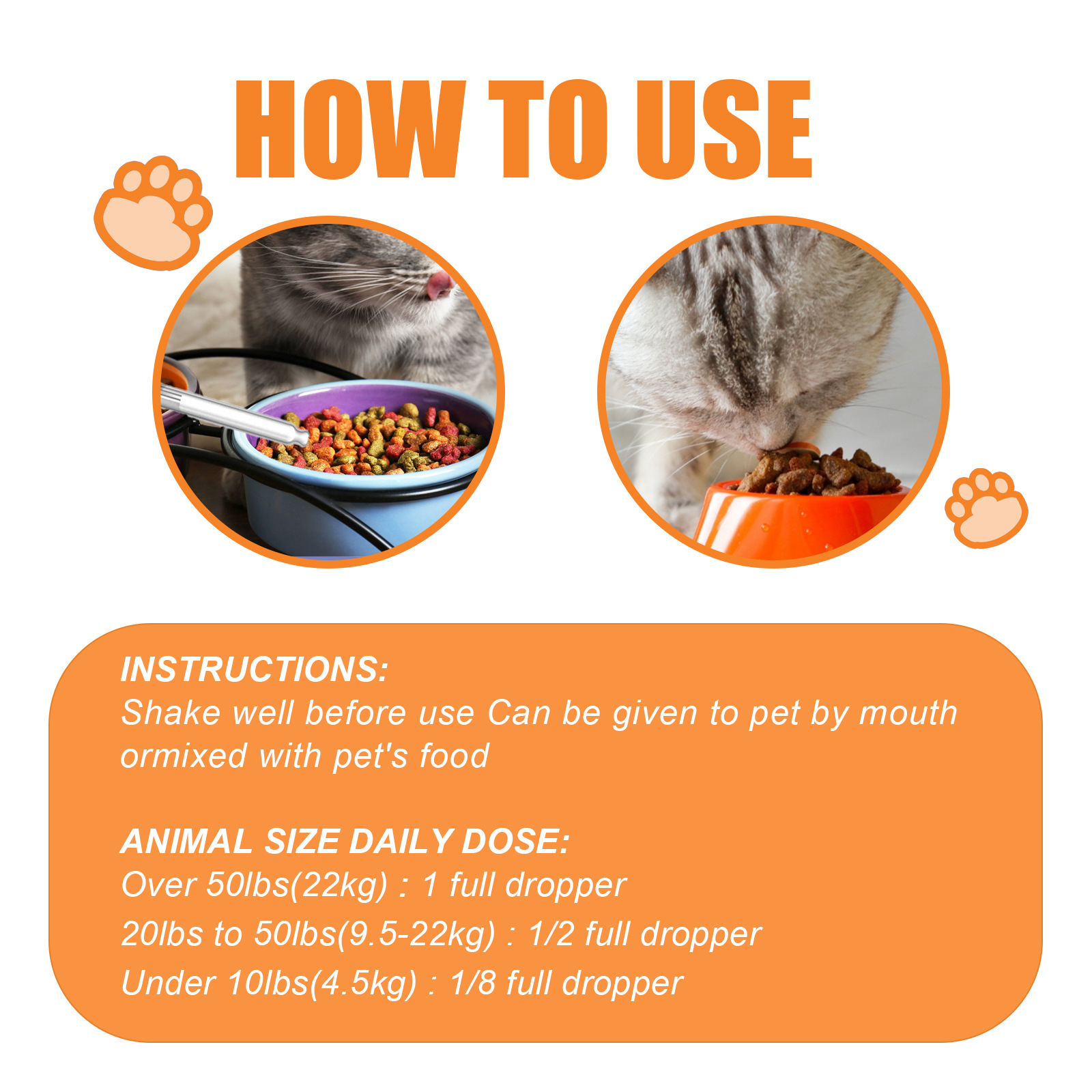 HOW TO USE

INSTRUCTIONS:
Shake well before use Can be given to pet by mouth ormixed with pet's food

ANIMAL SIZE DAILY DOSE:
Over 50lbs(22kg) : 1 full dropper
20lbs to 50lbs(9.5-22kg) : 1/2 full dropper
Under 10lbs(4.5kg) : 1/8 full dropper