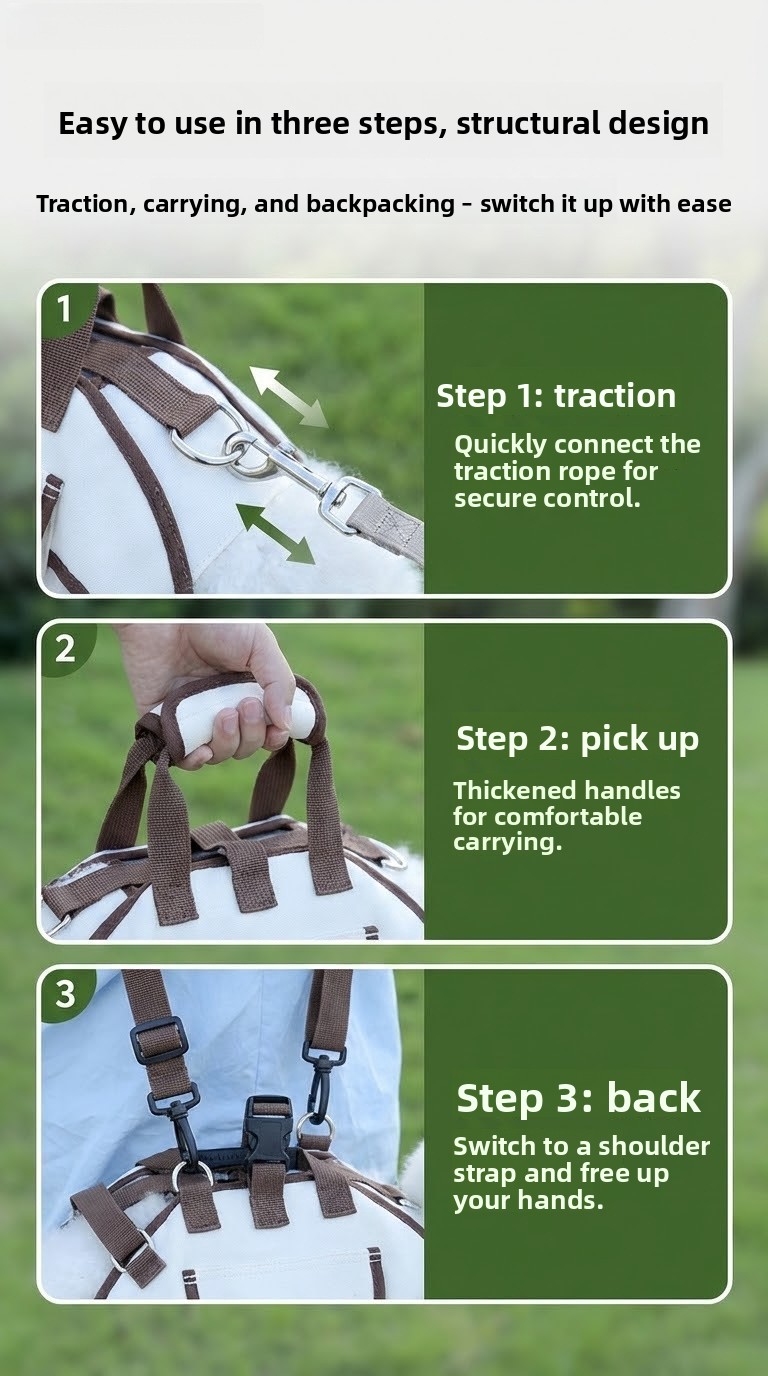 Easy to use in three steps, structural design

Traction, carrying, and backpacking - switch it up with ease

1

Step 1: traction

Quickly connect the traction rope for secure control.

2

Step 2: pick up

Thickened handles for comfortable carrying.

3

Step 3: back

Switch to a shoulder strap and free up your hands.