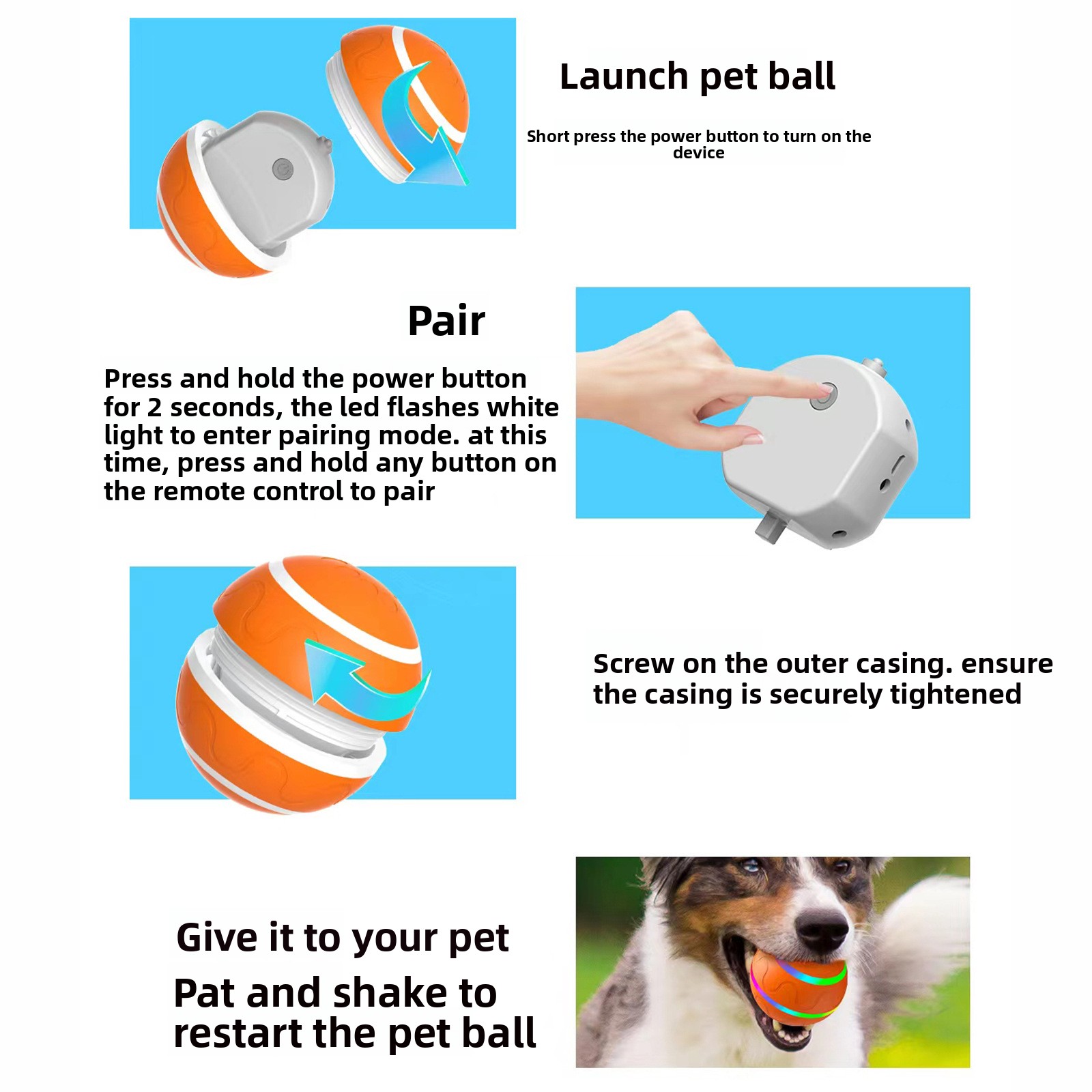 Launch pet ball

Short press the power button to turn on the device

Pair

Press and hold the power button for 2 seconds, the led flashes white light to enter pairing mode. at this time, press and hold any button on the remote control to pair

Screw on the outer casing. ensure the casing is securely tightened

Give it to your pet

Pat and shake to restart the pet ball