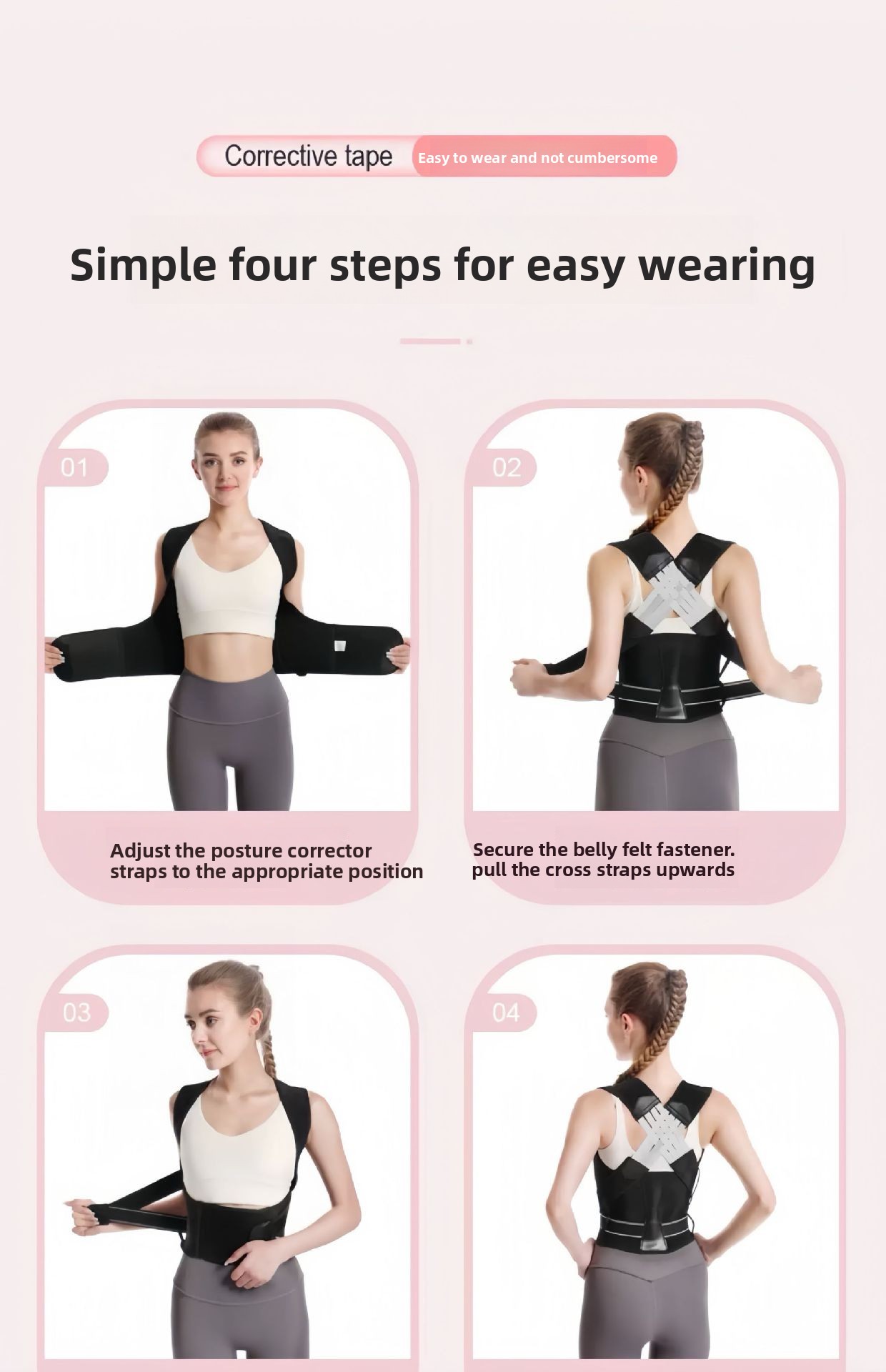 Corrective tape Easy to wear and not cumbersome

Simple four steps for easy wearing

01

Adjust the posture corrector straps to the appropriate position

02

Secure the belly felt fastener. pull the cross straps upwards

03

04