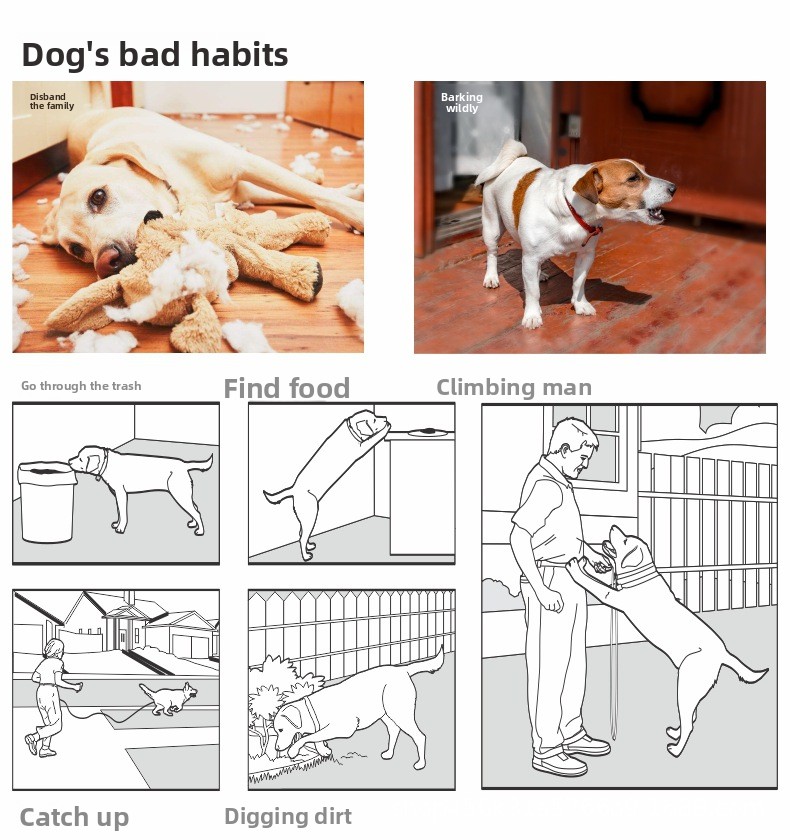 Dog's bad habits

Disband the family

Barking wildly

Go through the trash

Find food

Climbing man

Catch up

Digging dirt