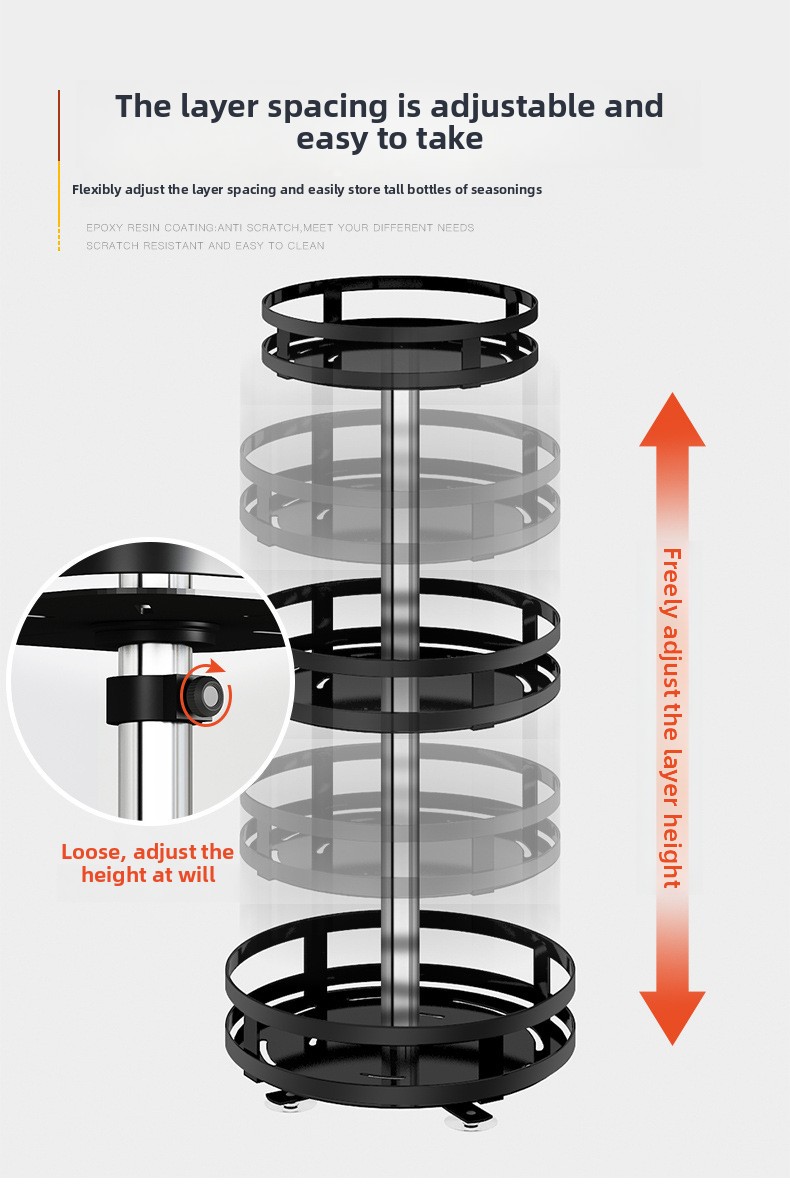 The layer spacing is adjustable and easy to take

Flexibly adjust the layer spacing and easily store tall bottles of seasonings

EPOXY RESIN COATING:ANTI SCRATCH,MEET YOUR DIFFERENT NEEDS
SCRATCH RESISTANT AND EASY TO CLEAN

Loose, adjust the height at will

Freely adjust the layer height